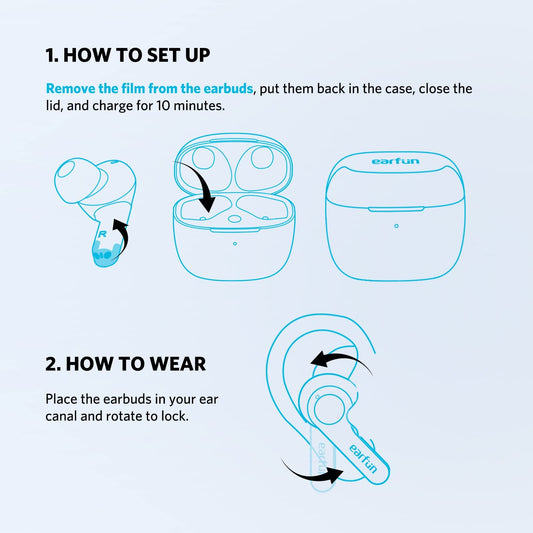 1. HOW TO SET UP

Remove the film from the earbuds, put them back in the case, close the lid, and charge for 10 minutes.

R

earfun

2. HOW TO WEAR

Place the earbuds in your ear canal and rotate to lock.

earfun

earfun