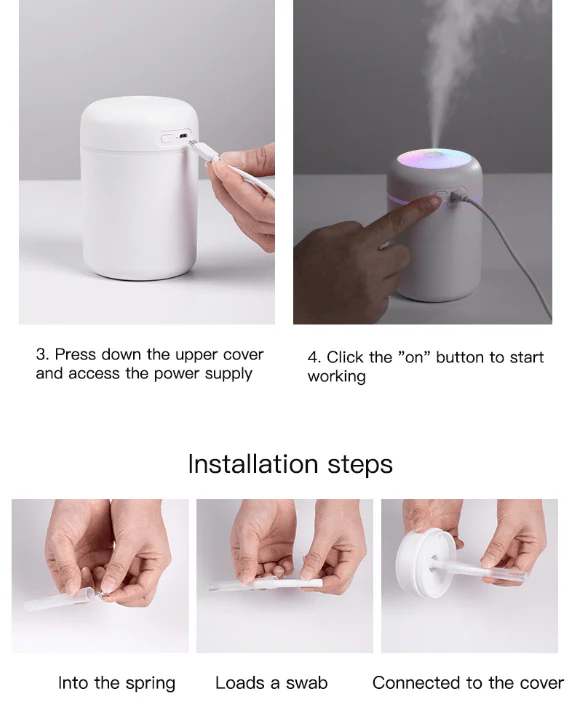 3. Press down the upper cover and access the power supply

4. Click the "on" button to start working

Installation steps

Into the spring

Loads a swab

Connected to the cover